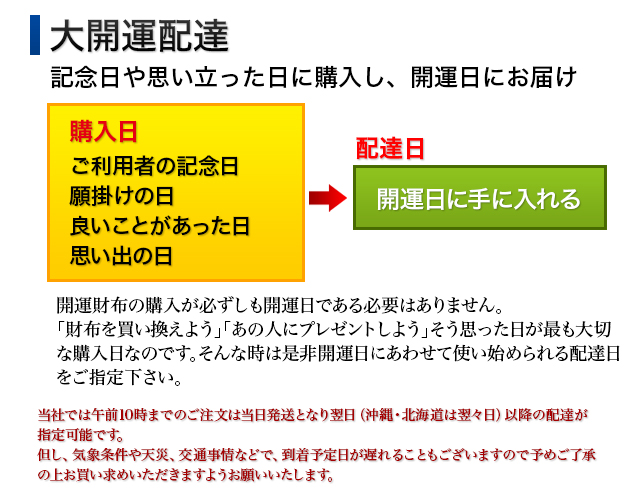 大開運配達

記念日や思い立った日に購入し、開運日にお届け

購入日
ご利用者の記念日
願掛けの日
良いことがあった日
思い出の日

配達日

開運日に手に入れる

開運財布の購入が必ずしも開運日である必要はありません。「財布を買い換えよう」「あの人にプレゼントしよう」そう思った日が最も大切な購入日なのです。そんな時は是非開運日にあわせて使い始められる配達日をご指定下さい。

当社では午前10時までのご注文は当日発送となり翌日（沖縄・北海道は翌々日）以降の配達が指定可能です。
但し、気象条件や天災、交通事情などで、到着予定日が遅れることもございますので予めご了承の上お買い求めいただきますようお願いいたします。